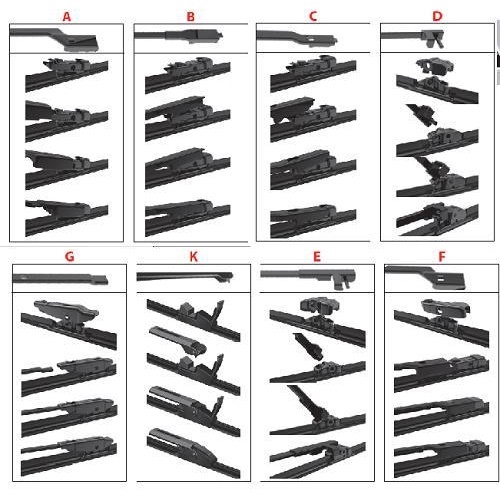 A

B

C

D

G

K

E

F