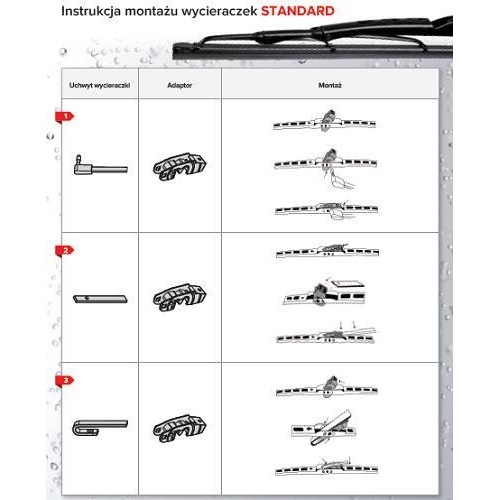 Instrukcja montażu wycieraczek STANDARD

| Uchwyt wycieraczki | Adaptor | Montaż |
|---|---|---|
| 1 | | |
| 2 | | |
| 3 | | |